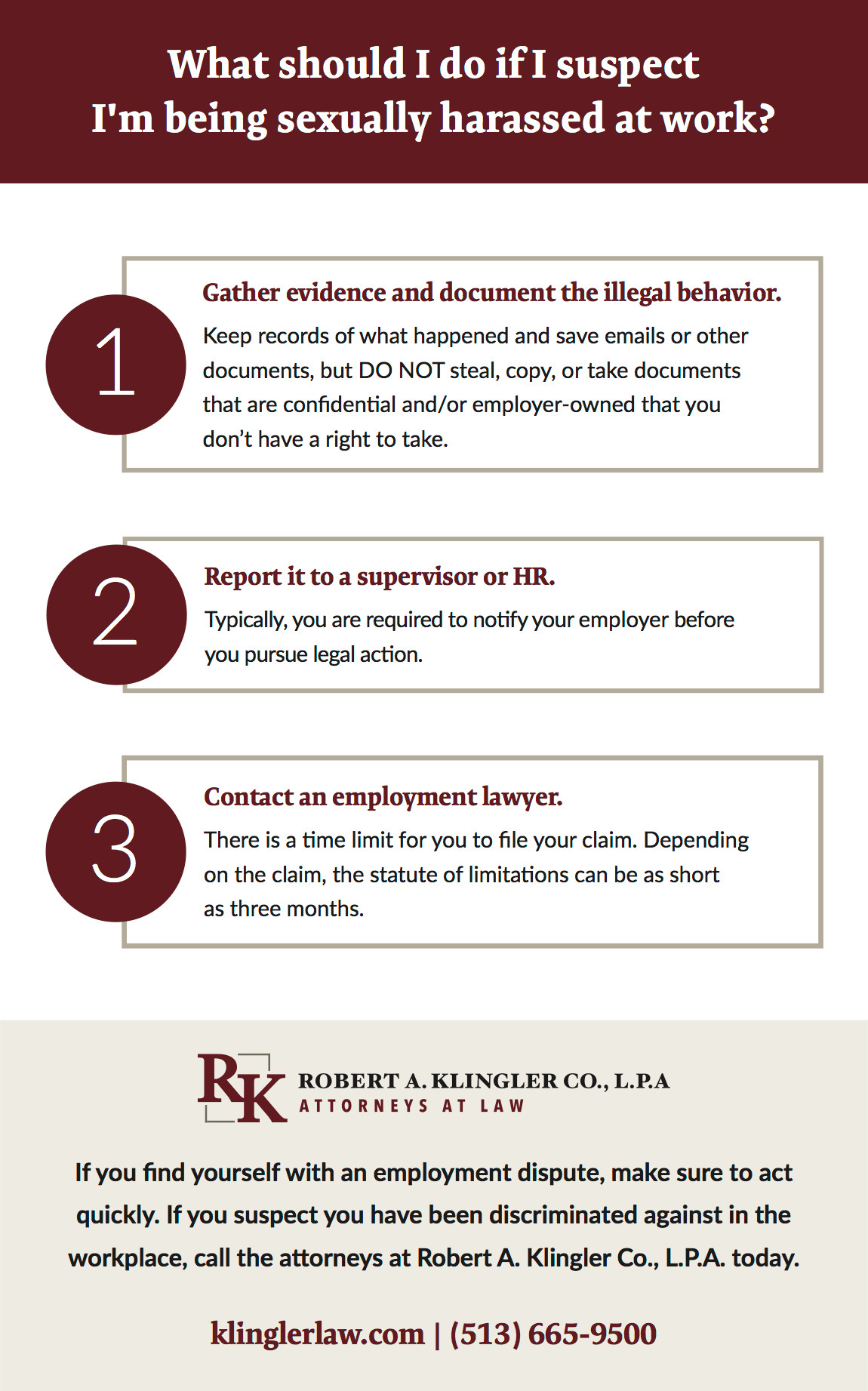 What should I do if I suspect I'm being sexually harassed at work?

1

Gather evidence and document the illegal behavior.

Keep records of what happened and save emails or other documents, but DO NOT steal, copy, or take documents that are confidential and/or employer-owned that you don't have a right to take.

2

Report it to a supervisor or HR.

Typically, you are required to notify your employer before you pursue legal action.

3

Contact an employment lawyer.

There is a time limit for you to file your claim. Depending on the claim, the statute of limitations can be as short as three months.

RK ROBERT A. KLINGLER CO., L.P.A
ATTORNEYS AT LAW

If you find yourself with an employment dispute, make sure to act quickly. If you suspect you have been discriminated against in the workplace, call the attorneys at Robert A. Klingler Co., L.P.A. today.

klinglerlaw.com | (513) 665-9500